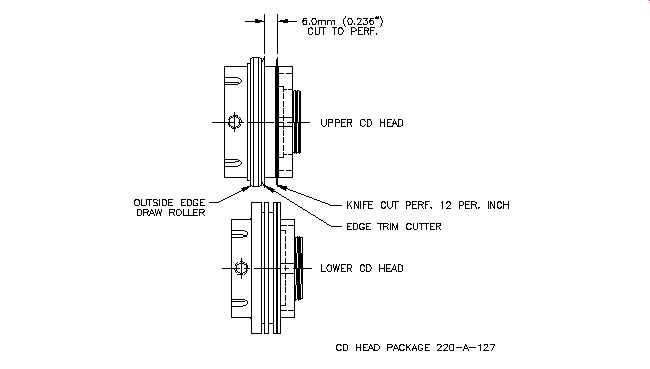 6.0mm (0.236")
CUT TO PERF.

UPPER CD HEAD

OUTSIDE EDGE
DRAW ROLLER

KNIFE CUT PERF. 12 PER. INCH

EDGE TRIM CUTTER

LOWER CD HEAD

CD HEAD PACKAGE 220-A-127